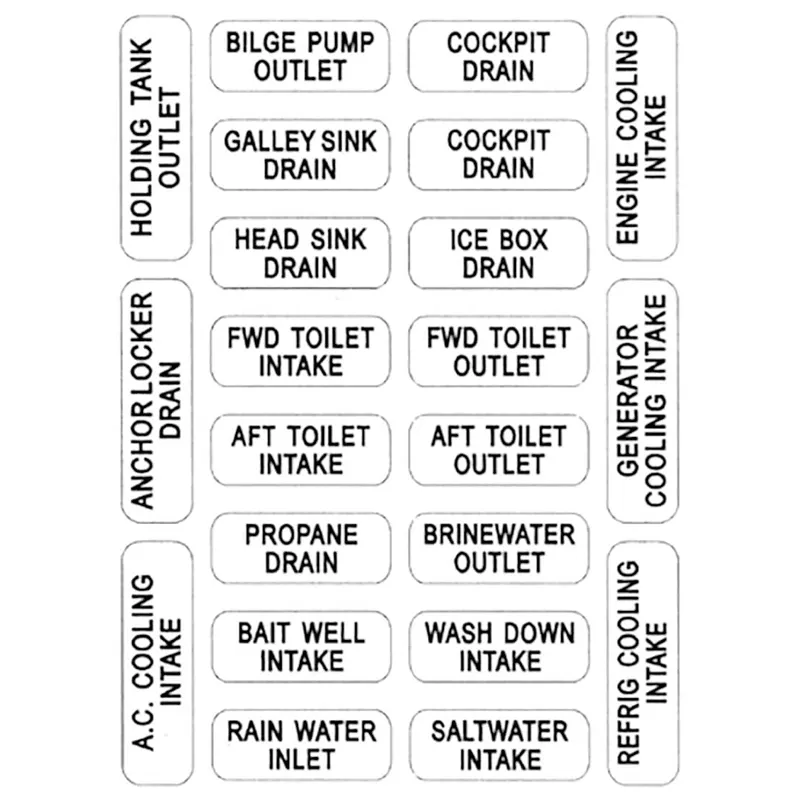 HOLDING TANK
OUTLET

ANCHOR LOCKER
DRAIN

A.C. COOLING
INTAKE

BILGE PUMP
OUTLET

GALLEY SINK
DRAIN

HEAD SINK
DRAIN

FWD TOILET
INTAKE

AFT TOILET
INTAKE

PROPANE
DRAIN

BAIT WELL
INTAKE

RAIN WATER
INLET

COCKPIT
DRAIN

COCKPIT
DRAIN

ICE BOX
DRAIN

FWD TOILET
OUTLET

AFT TOILET
OUTLET

BRINEWATER
OUTLET

WASH DOWN
INTAKE

SALTWATER
INTAKE

ENGINE COOLING
INTAKE

GENERATOR
COOLING INTAKE

REFRIG COOLING
INTAKE