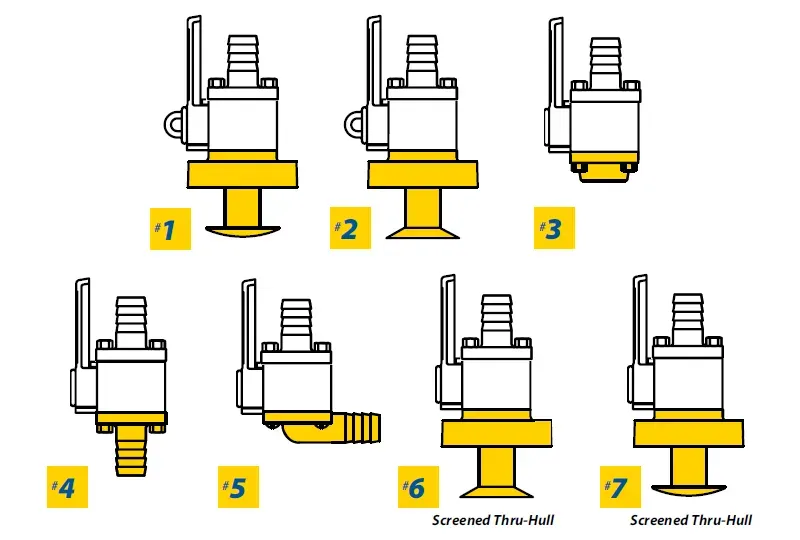 #1

#2

#3

#4

#5

#6
Screened Thru-Hull

#7
Screened Thru-Hull